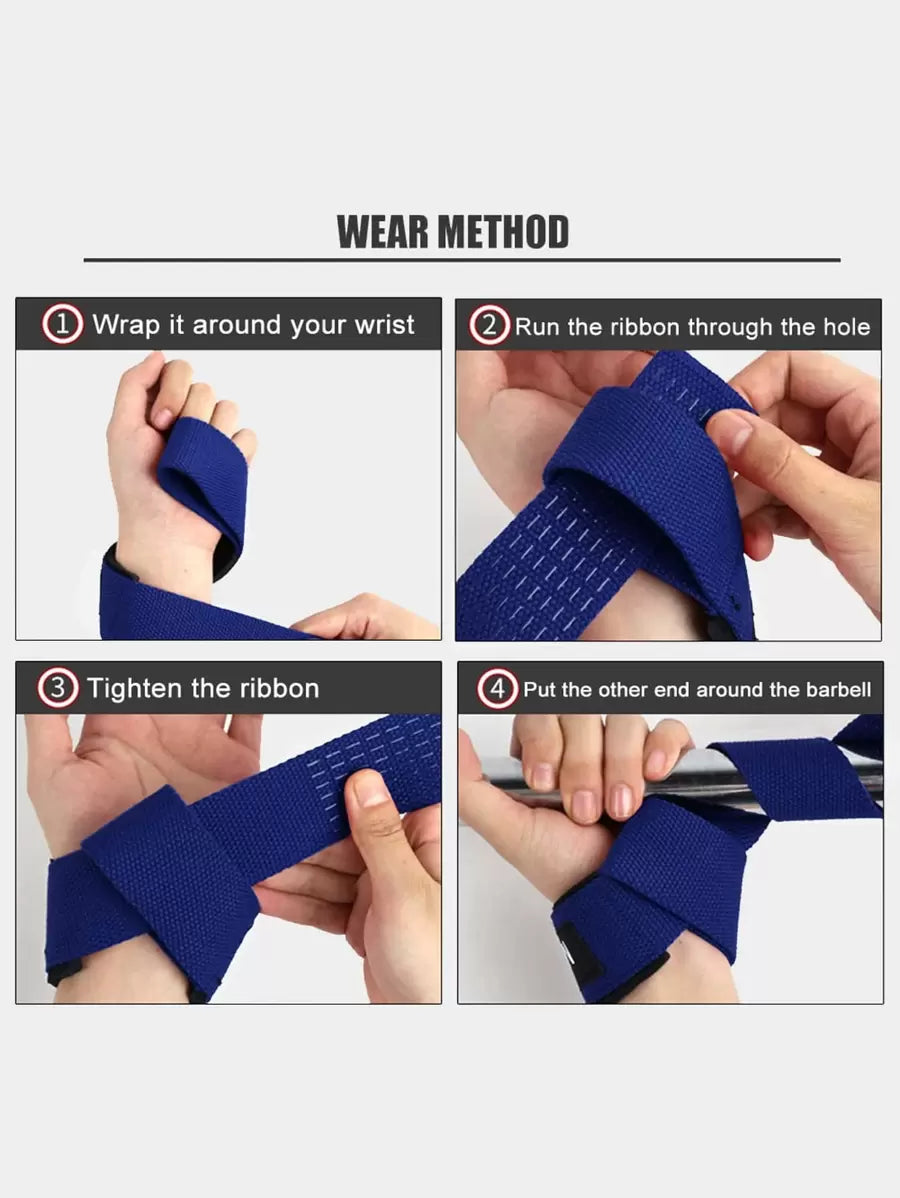 WEAR METHOD

1 Wrap it around your wrist

2 Run the ribbon through the hole

3 Tighten the ribbon

4 Put the other end around the barbell