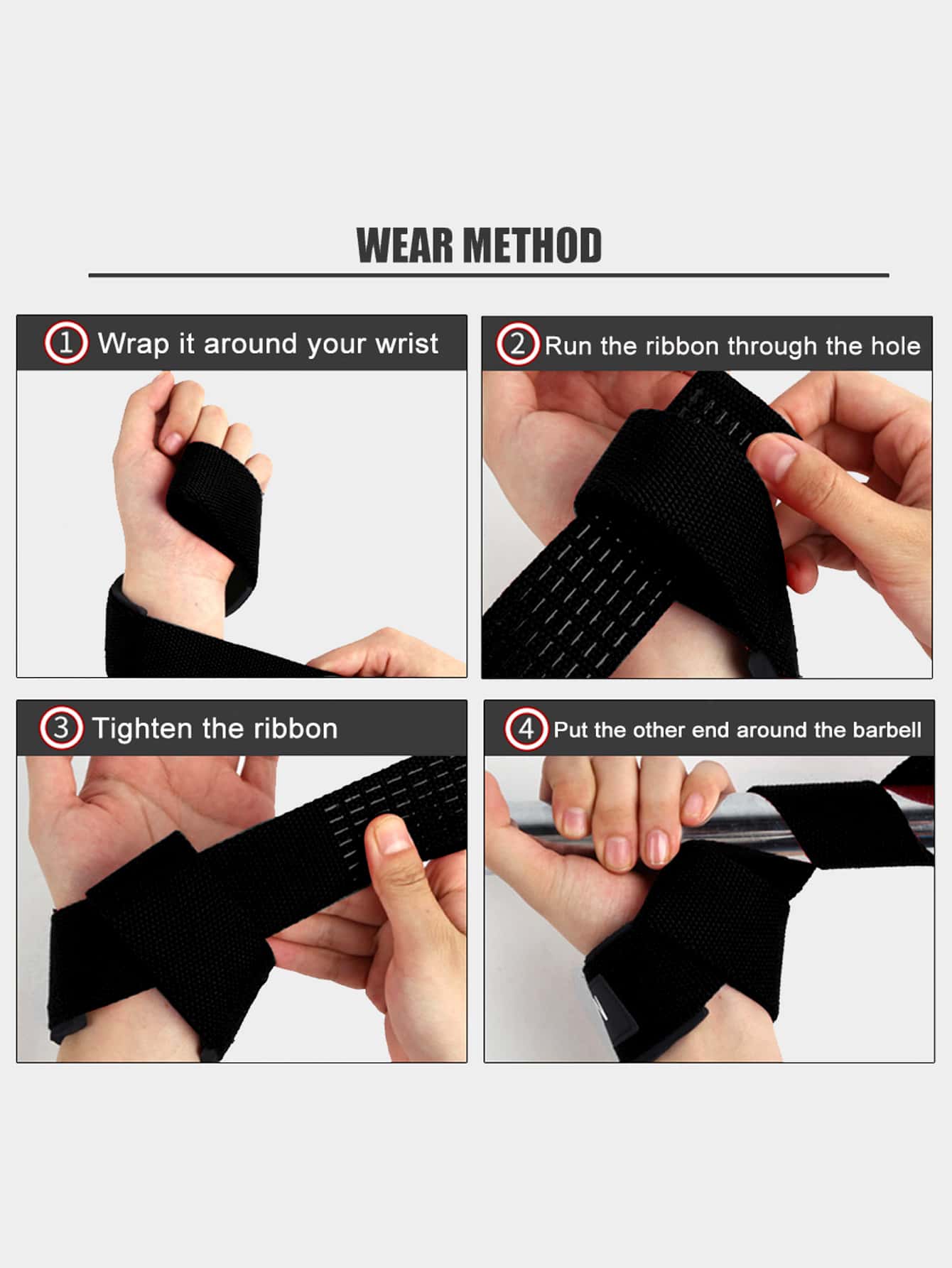 WEAR METHOD

1 Wrap it around your wrist

2 Run the ribbon through the hole

3 Tighten the ribbon

4 Put the other end around the barbell