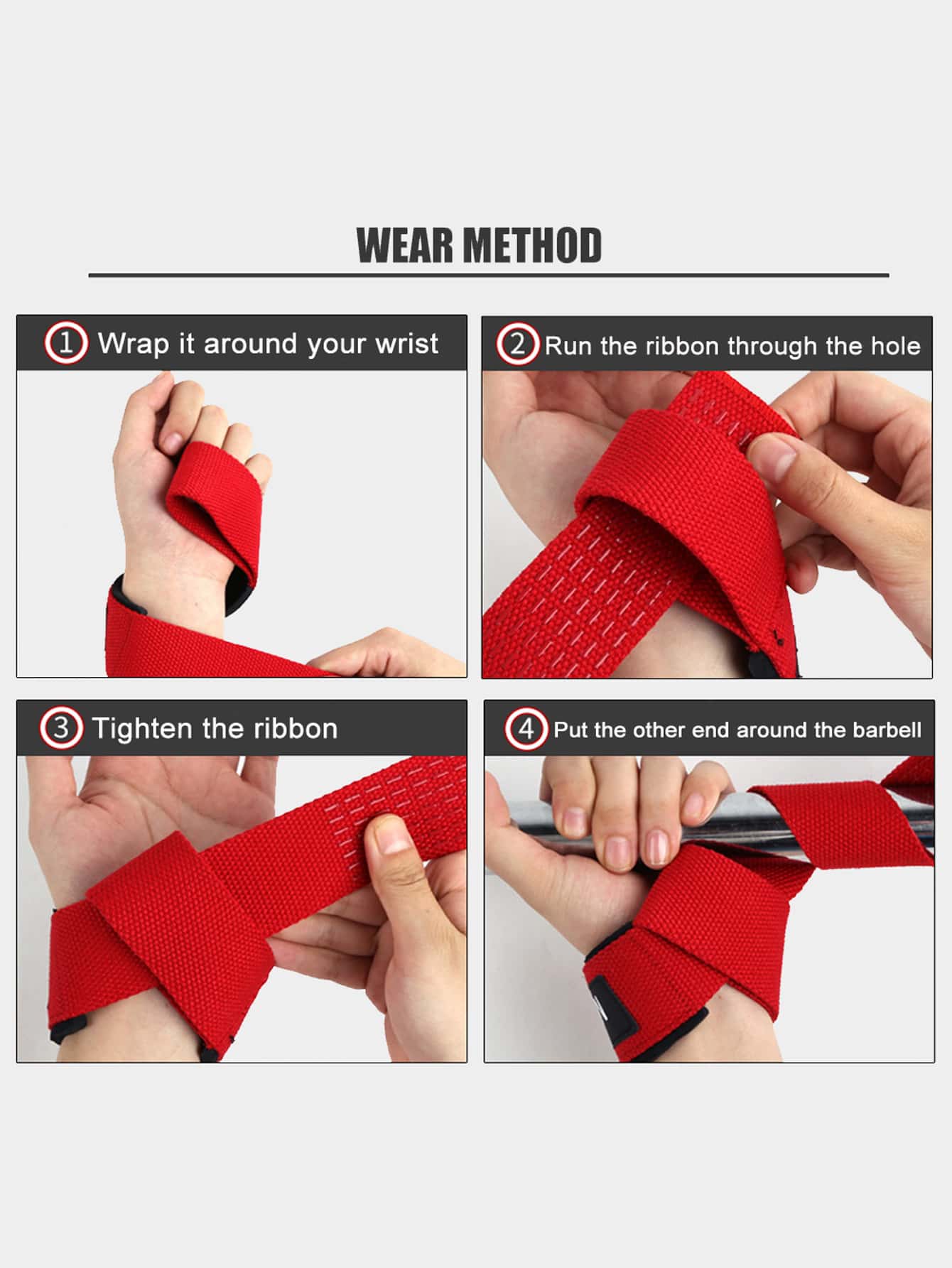 WEAR METHOD

1 Wrap it around your wrist

2 Run the ribbon through the hole

3 Tighten the ribbon

4 Put the other end around the barbell