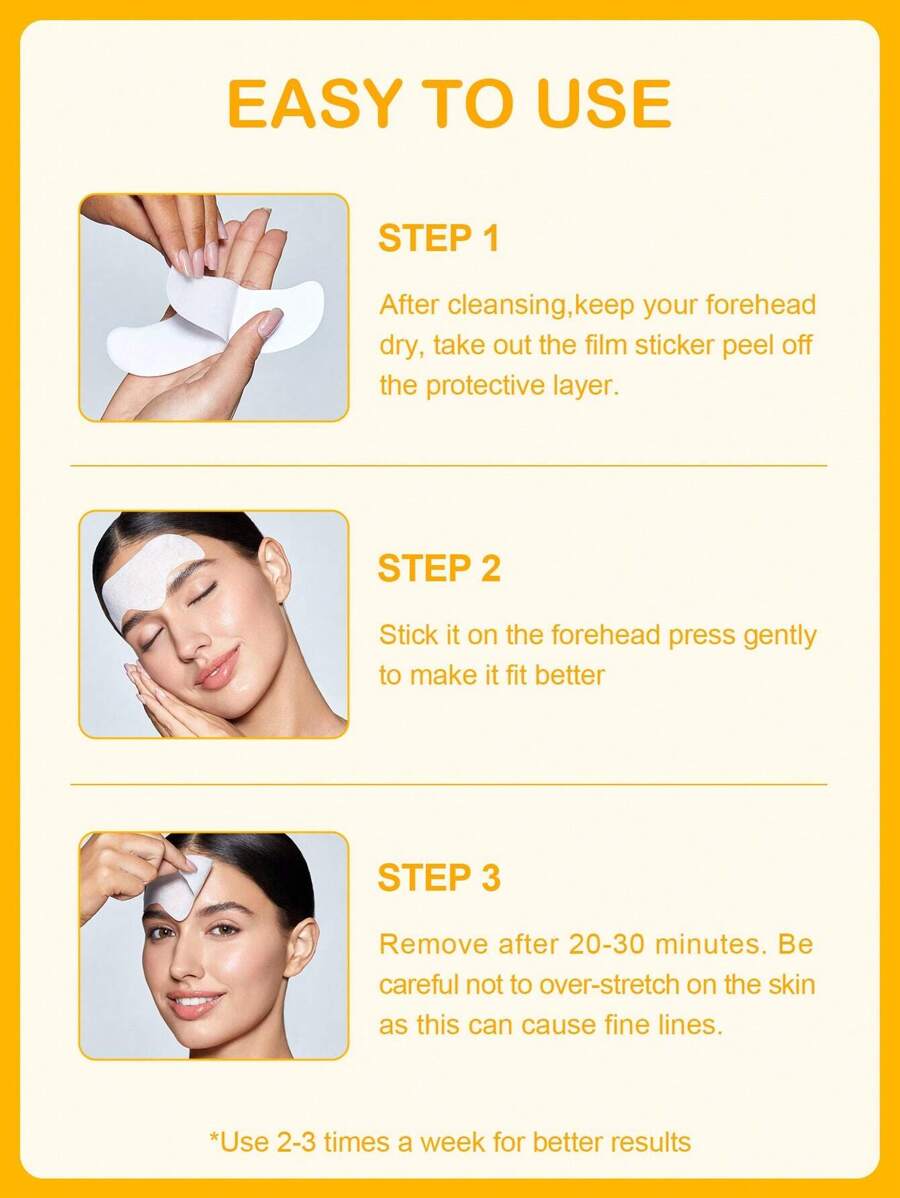 EASY TO USE

STEP 1

After cleansing,keep your forehead dry, take out the film sticker peel off the protective layer.

STEP 2

Stick it on the forehead press gently to make it fit better

STEP 3

Remove after 20-30 minutes. Be careful not to over-stretch on the skin as this can cause fine lines.

*Use 2-3 times a week for better results