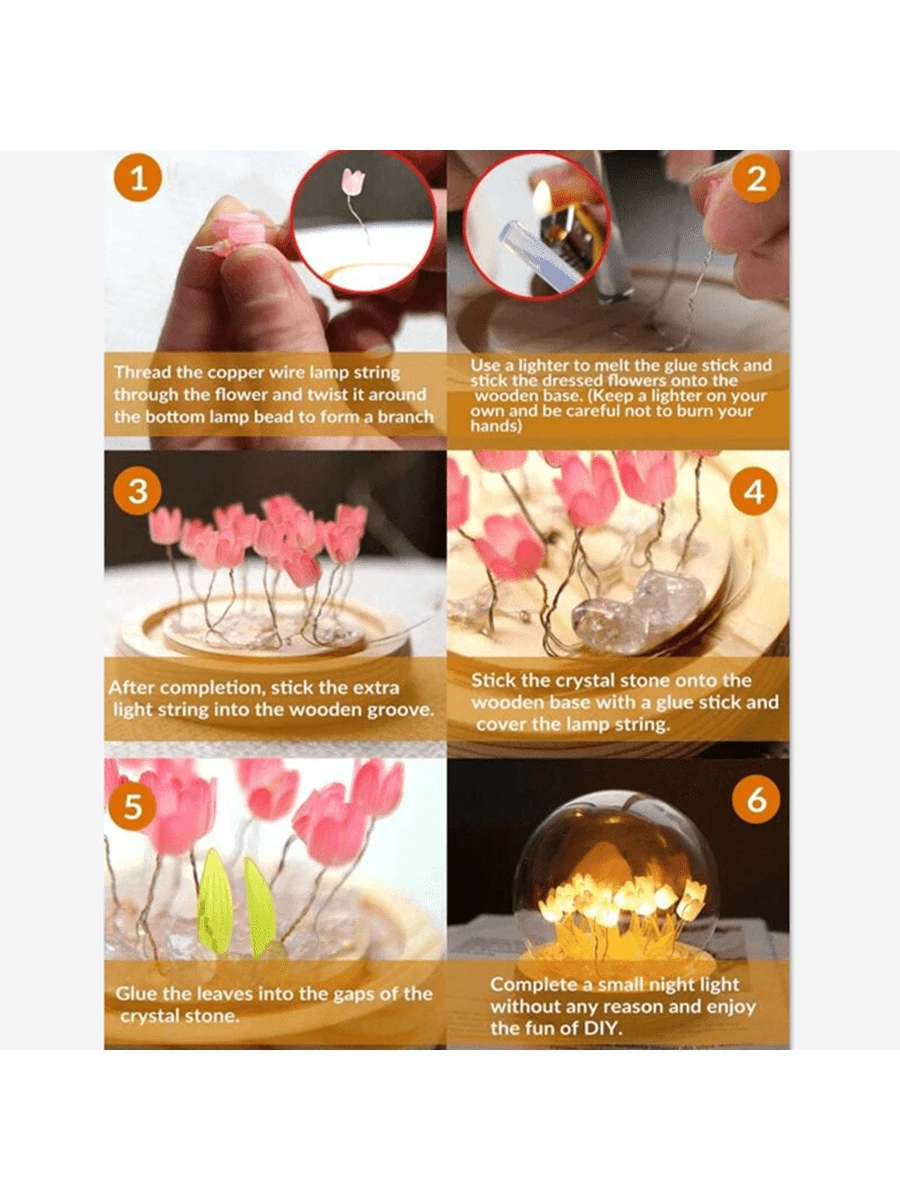 1

Thread the copper wire lamp string through the flower and twist it around the bottom lamp bead to form a branch

2

Use a lighter to melt the glue stick and stick the dressed flowers onto the wooden base. (Keep a lighter on your own and be careful not to burn your hands)

3

After completion, stick the extra light string into the wooden groove.

4

Stick the crystal stone onto the wooden base with a glue stick and cover the lamp string.

5

Glue the leaves into the gaps of the crystal stone.

6

Complete a small night light without any reason and enjoy the fun of DIY.