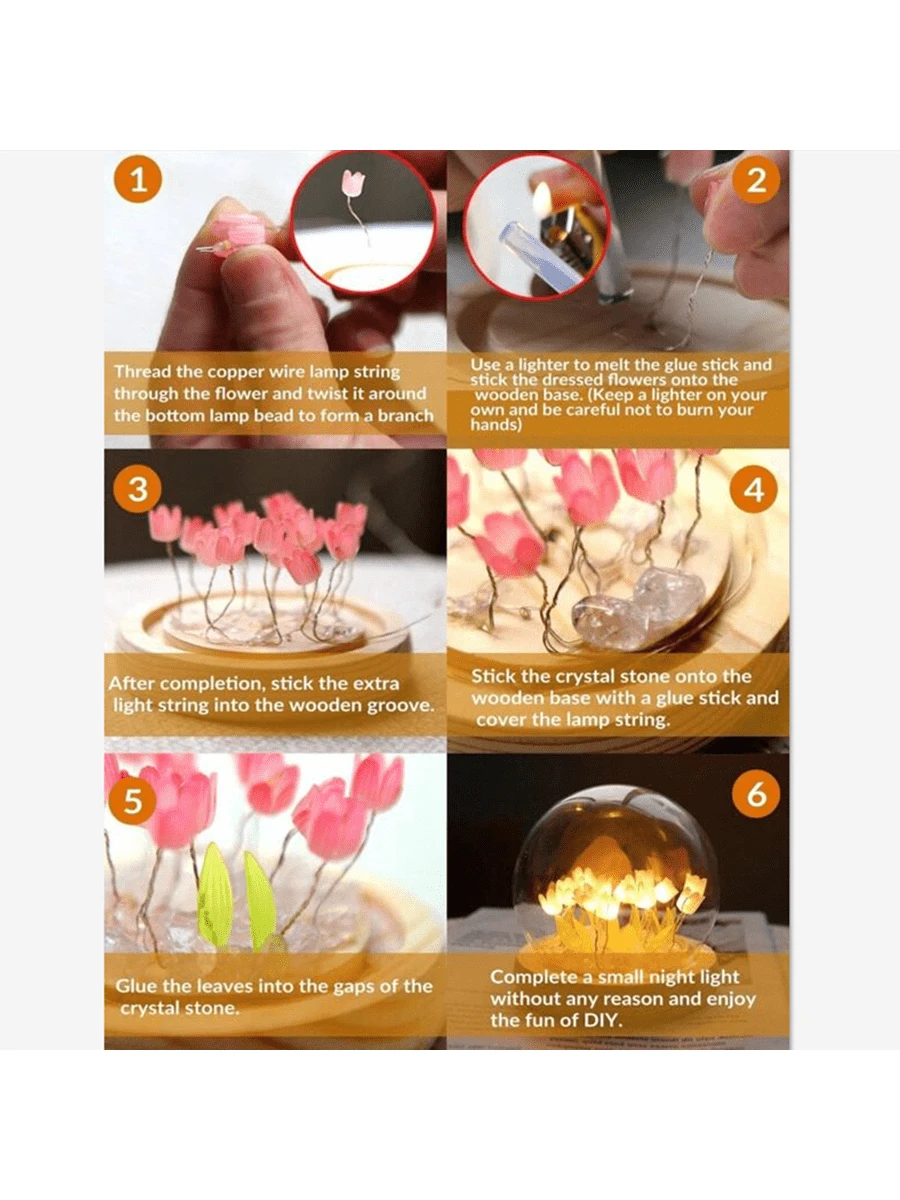 1

Thread the copper wire lamp string through the flower and twist it around the bottom lamp bead to form a branch

2

Use a lighter to melt the glue stick and stick the dressed flowers onto the wooden base. (Keep a lighter on your own and be careful not to burn your hands)

3

After completion, stick the extra light string into the wooden groove.

4

Stick the crystal stone onto the wooden base with a glue stick and cover the lamp string.

5

Glue the leaves into the gaps of the crystal stone.

6

Complete a small night light without any reason and enjoy the fun of DIY.