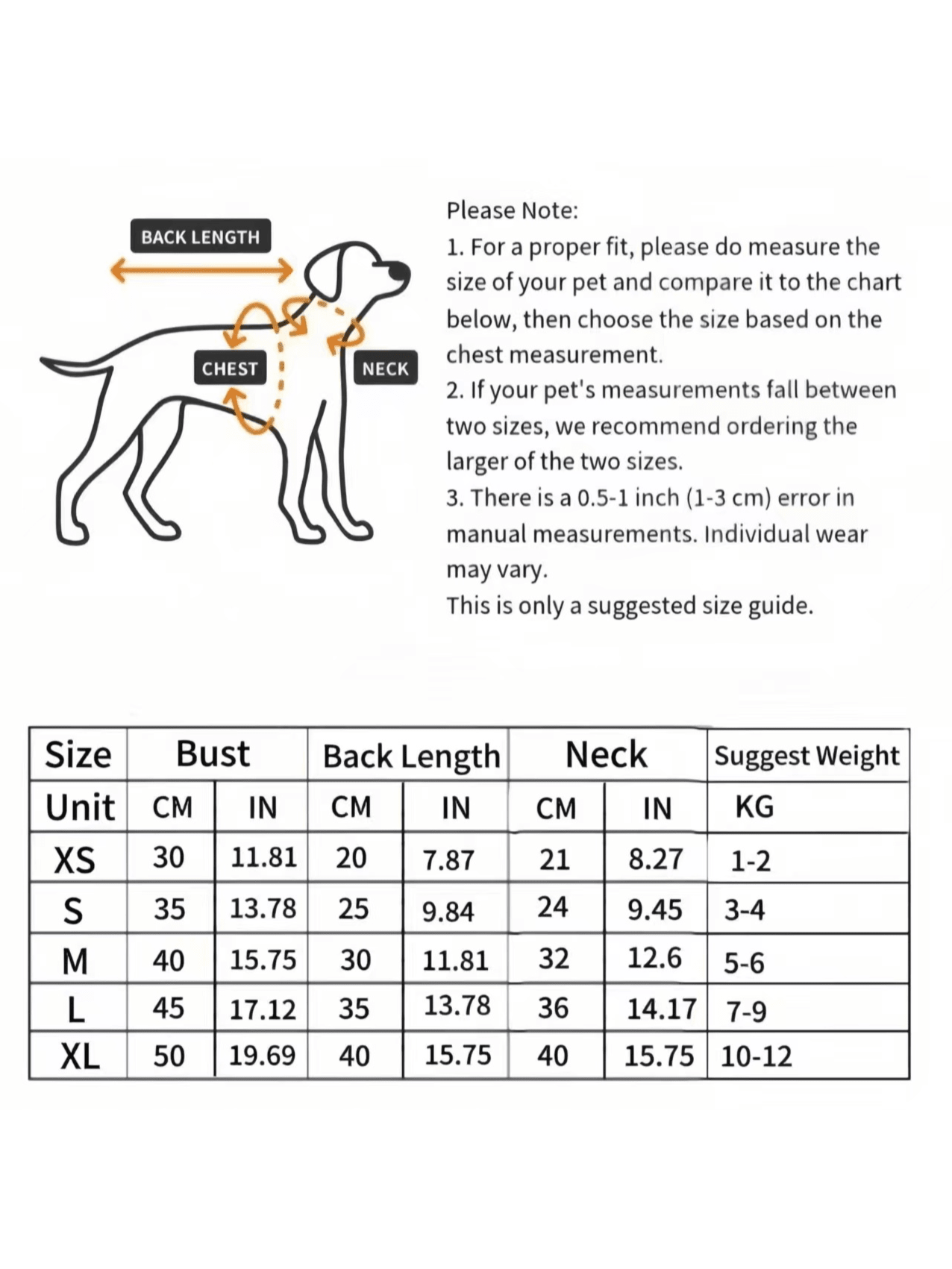 BACK LENGTH

CHEST

NECK

Please Note:
1. For a proper fit, please do measure the size of your pet and compare it to the chart below, then choose the size based on the chest measurement.
2. If your pet's measurements fall between two sizes, we recommend ordering the larger of the two sizes.
3. There is a 0.5-1 inch (1-3 cm) error in manual measurements. Individual wear may vary.
This is only a suggested size guide.

| Size | Bust | | Back Length | | Neck | | Suggest Weight |
|---|---|---|---|---|---|---|---|
| Unit | CM | IN | CM | IN | CM | IN | KG |
| XS | 30 | 11.81 | 20 | 7.87 | 21 | 8.27 | 1-2 |
| S | 35 | 13.78 | 25 | 9.84 | 24 | 9.45 | 3-4 |
| M | 40 | 15.75 | 30 | 11.81 | 32 | 12.6 | 5-6 |
| L | 45 | 17.12 | 35 | 13.78 | 36 | 14.17 | 7-9 |
| XL | 50 | 19.69 | 40 | 15.75 | 40 | 15.75 | 10-12 |