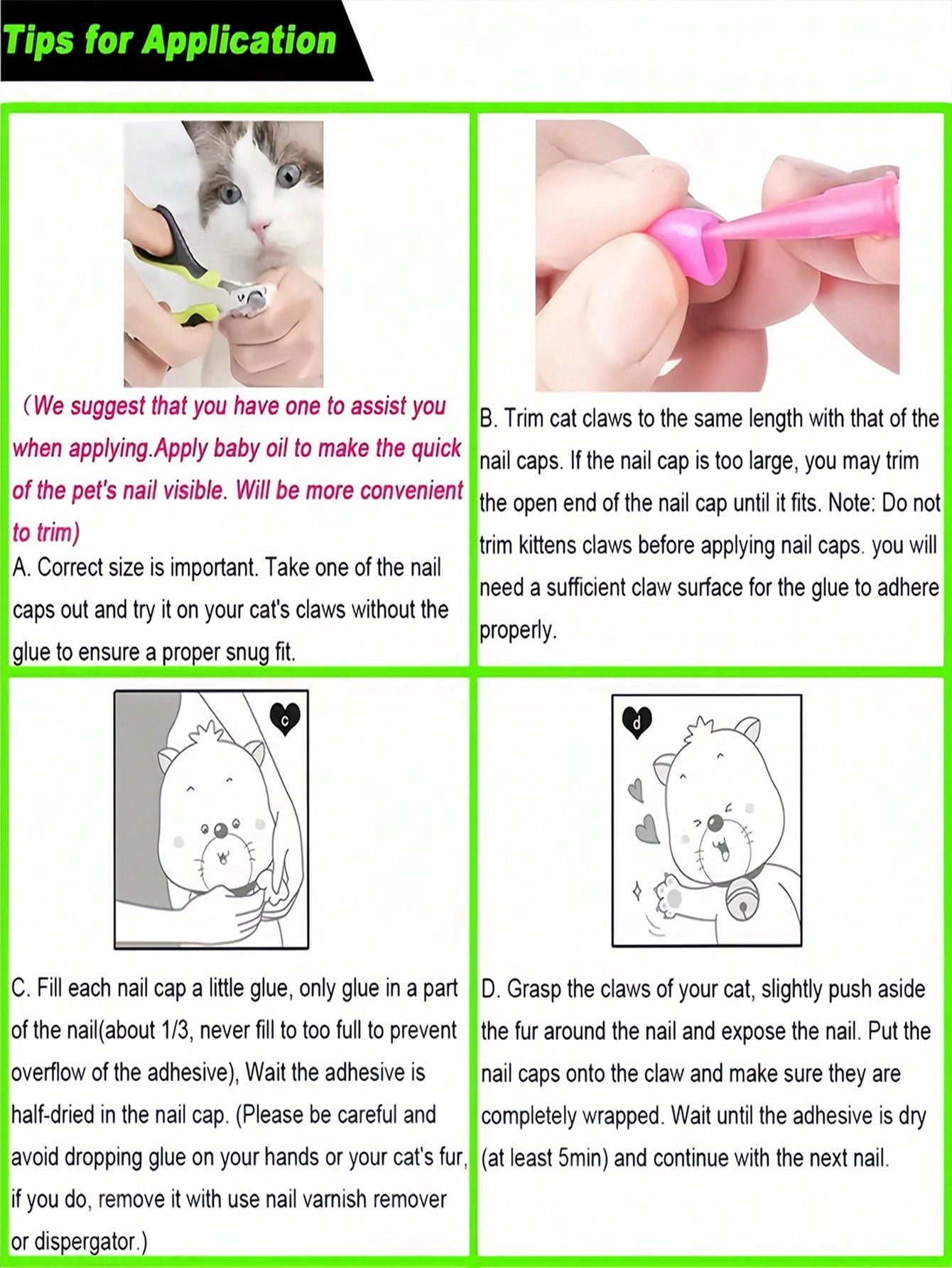 Tips for Application

(We suggest that you have one to assist you when applying.Apply baby oil to make the quick of the pet's nail visible. Will be more convenient to trim)

A. Correct size is important. Take one of the nail caps out and try it on your cat's claws without the glue to ensure a proper snug fit.

B. Trim cat claws to the same length with that of the nail caps. If the nail cap is too large, you may trim the open end of the nail cap until it fits. Note: Do not trim kittens claws before applying nail caps. you will need a sufficient claw surface for the glue to adhere properly.

c

C. Fill each nail cap a little glue, only glue in a part of the nail(about 1/3, never fill to too full to prevent overflow of the adhesive), Wait the adhesive is half-dried in the nail cap. (Please be careful and avoid dropping glue on your hands or your cat's fur, if you do, remove it with use nail varnish remover or dispergator.)

d

D. Grasp the claws of your cat, slightly push aside the fur around the nail and expose the nail. Put the nail caps onto the claw and make sure they are completely wrapped. Wait until the adhesive is dry (at least 5min) and continue with the next nail.