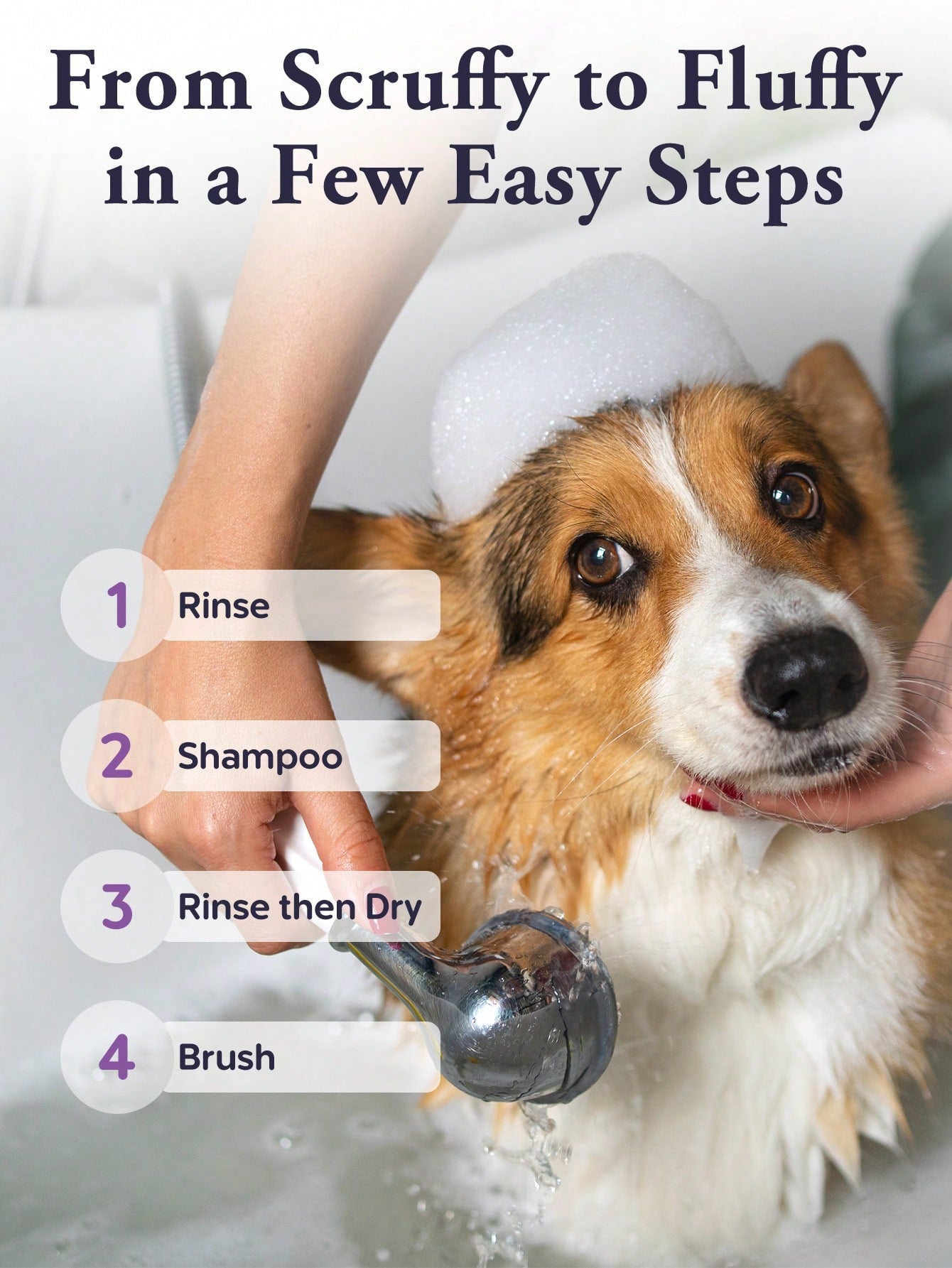 From Scruffy to Fluffy in a Few Easy Steps

1 Rinse

2 Shampoo

3 Rinse then Dry

4 Brush