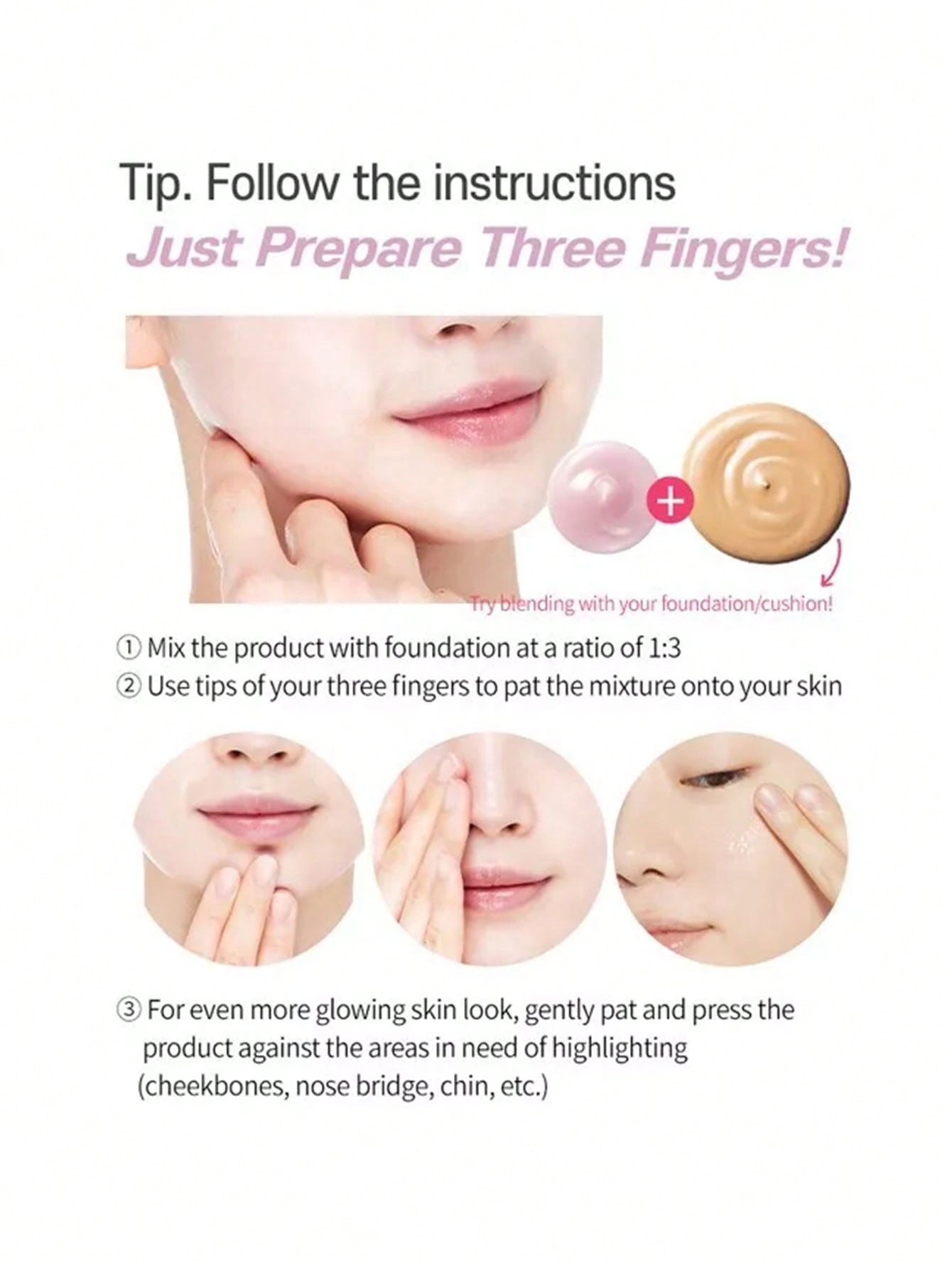 Tip. Follow the instructions
Just Prepare Three Fingers!

+

Try blending with your foundation/cushion!

① Mix the product with foundation at a ratio of 1:3
② Use tips of your three fingers to pat the mixture onto your skin

③ For even more glowing skin look, gently pat and press the product against the areas in need of highlighting (cheekbones, nose bridge, chin, etc.)