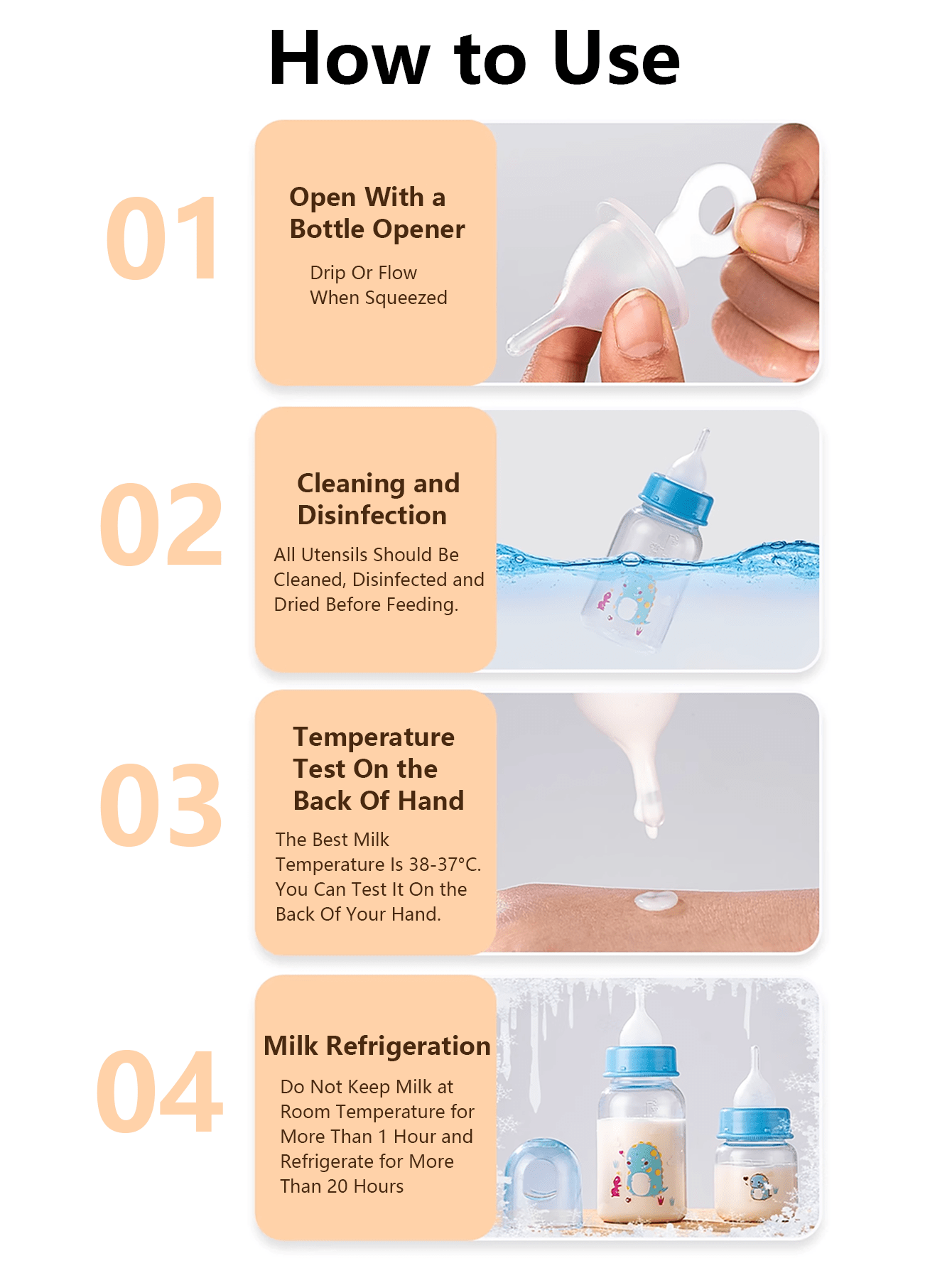 How to Use

01

Open With a Bottle Opener

Drip Or Flow When Squeezed

02

Cleaning and Disinfection

All Utensils Should Be Cleaned, Disinfected and Dried Before Feeding.

03

Temperature Test On the Back Of Hand

The Best Milk Temperature Is 38-37°C. You Can Test It On the Back Of Your Hand.

04

Milk Refrigeration

Do Not Keep Milk at Room Temperature for More Than 1 Hour and Refrigerate for More Than 20 Hours