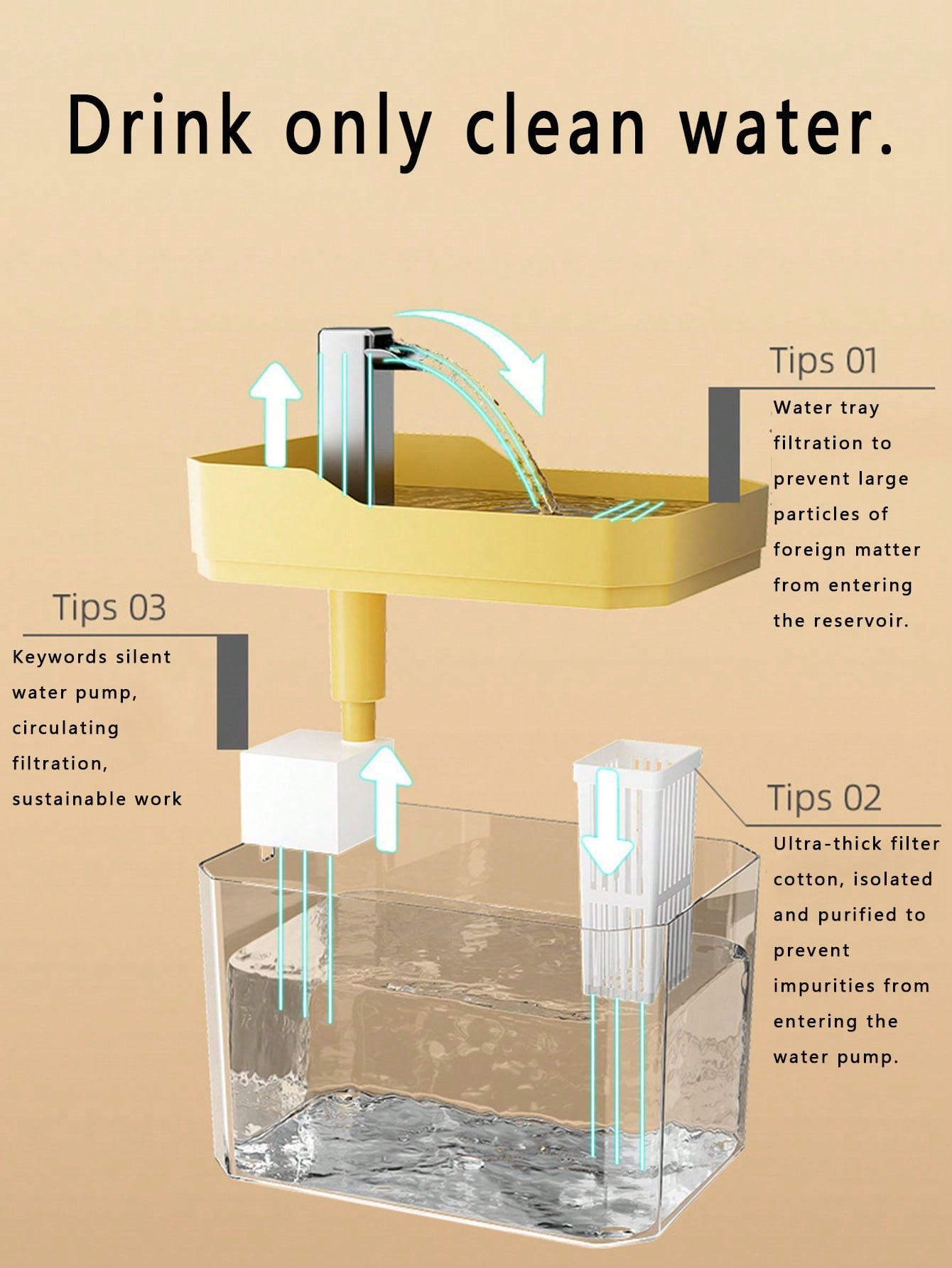 Drink only clean water.

Tips 01
Water tray filtration to prevent large particles of foreign matter from entering the reservoir.

Tips 03
Keywords silent water pump, circulating filtration, sustainable work

Tips 02
Ultra-thick filter cotton, isolated and purified to prevent impurities from entering the water pump.