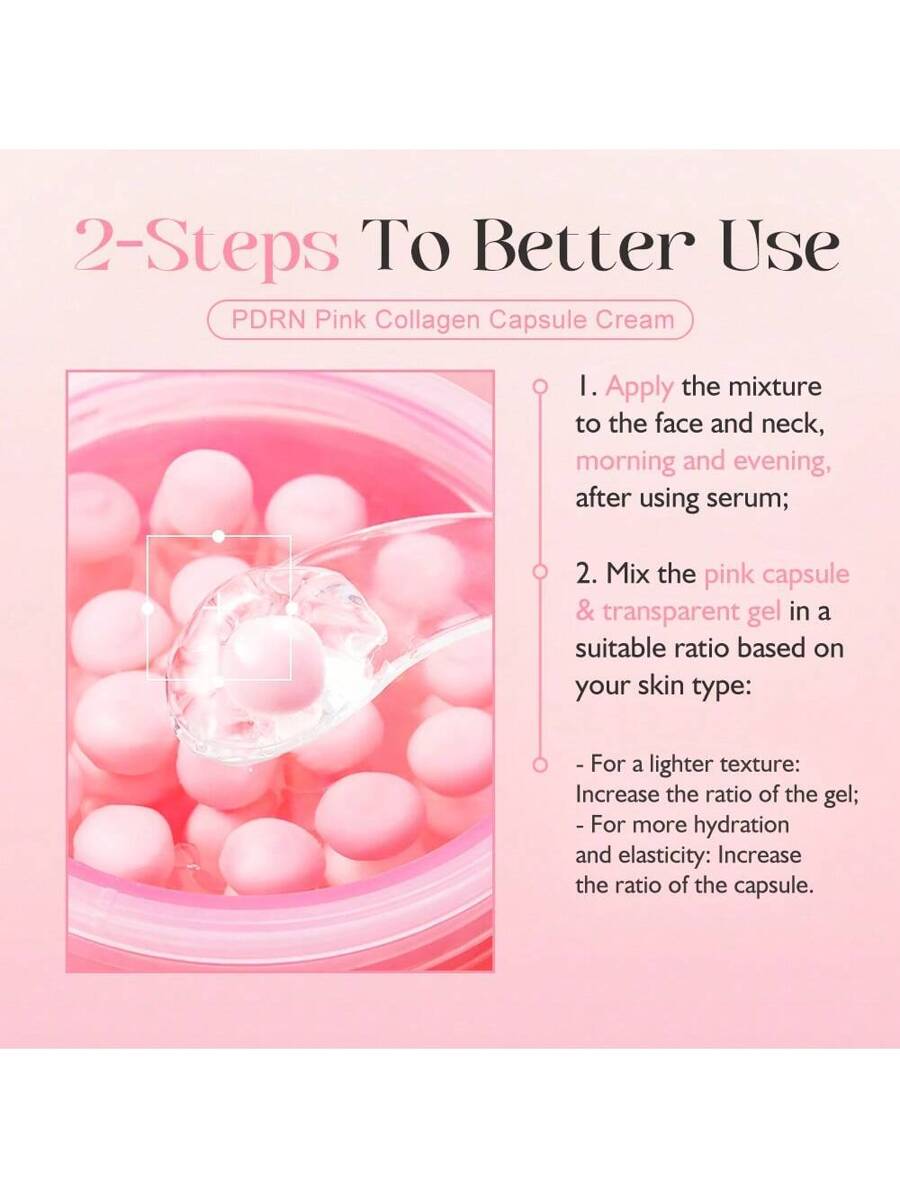 2-Steps To Better Use

PDRN Pink Collagen Capsule Cream

1. Apply the mixture to the face and neck, morning and evening, after using serum;

2. Mix the pink capsule & transparent gel in a suitable ratio based on your skin type:

- For a lighter texture: Increase the ratio of the gel;
- For more hydration and elasticity: Increase the ratio of the capsule.