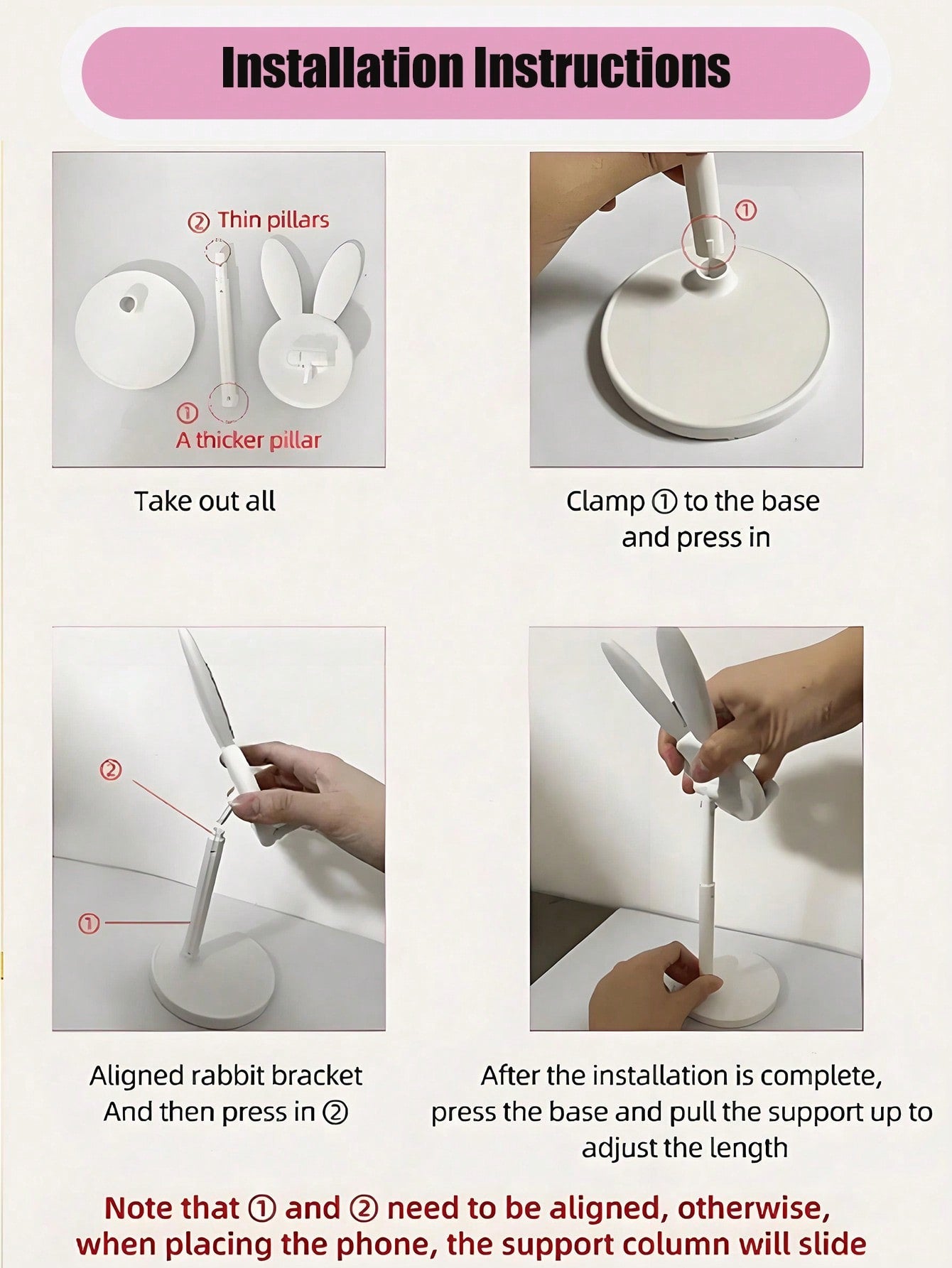 Installation Instructions

② Thin pillars

①
A thicker pillar

Take out all

①

Clamp ① to the base and press in

②

①

Aligned rabbit bracket
And then press in ②

After the installation is complete, press the base and pull the support up to adjust the length

Note that ① and ② need to be aligned, otherwise, when placing the phone, the support column will slide