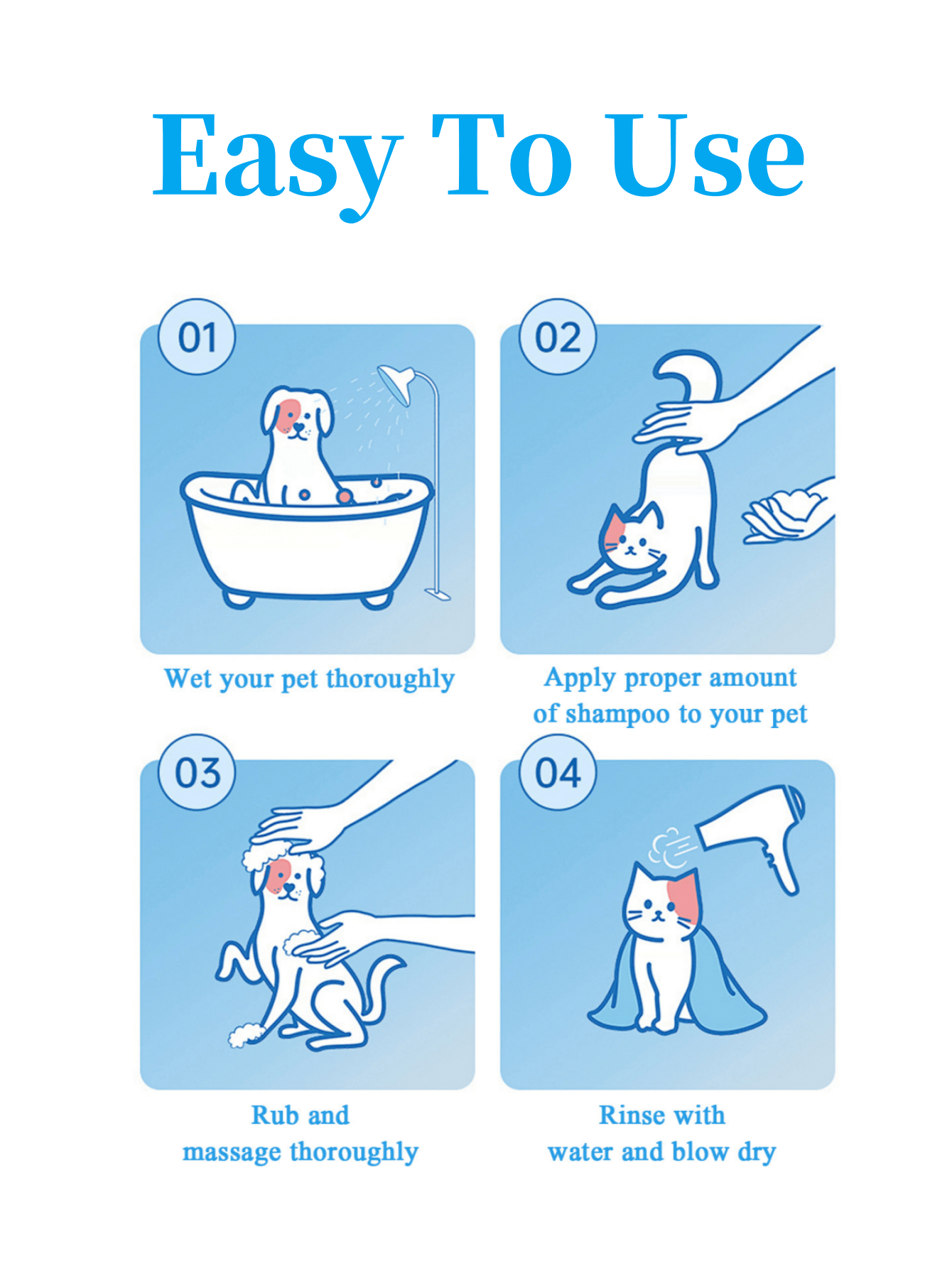 Easy To Use

01

Wet your pet thoroughly

02

Apply proper amount of shampoo to your pet

03

Rub and massage thoroughly

04

Rinse with water and blow dry