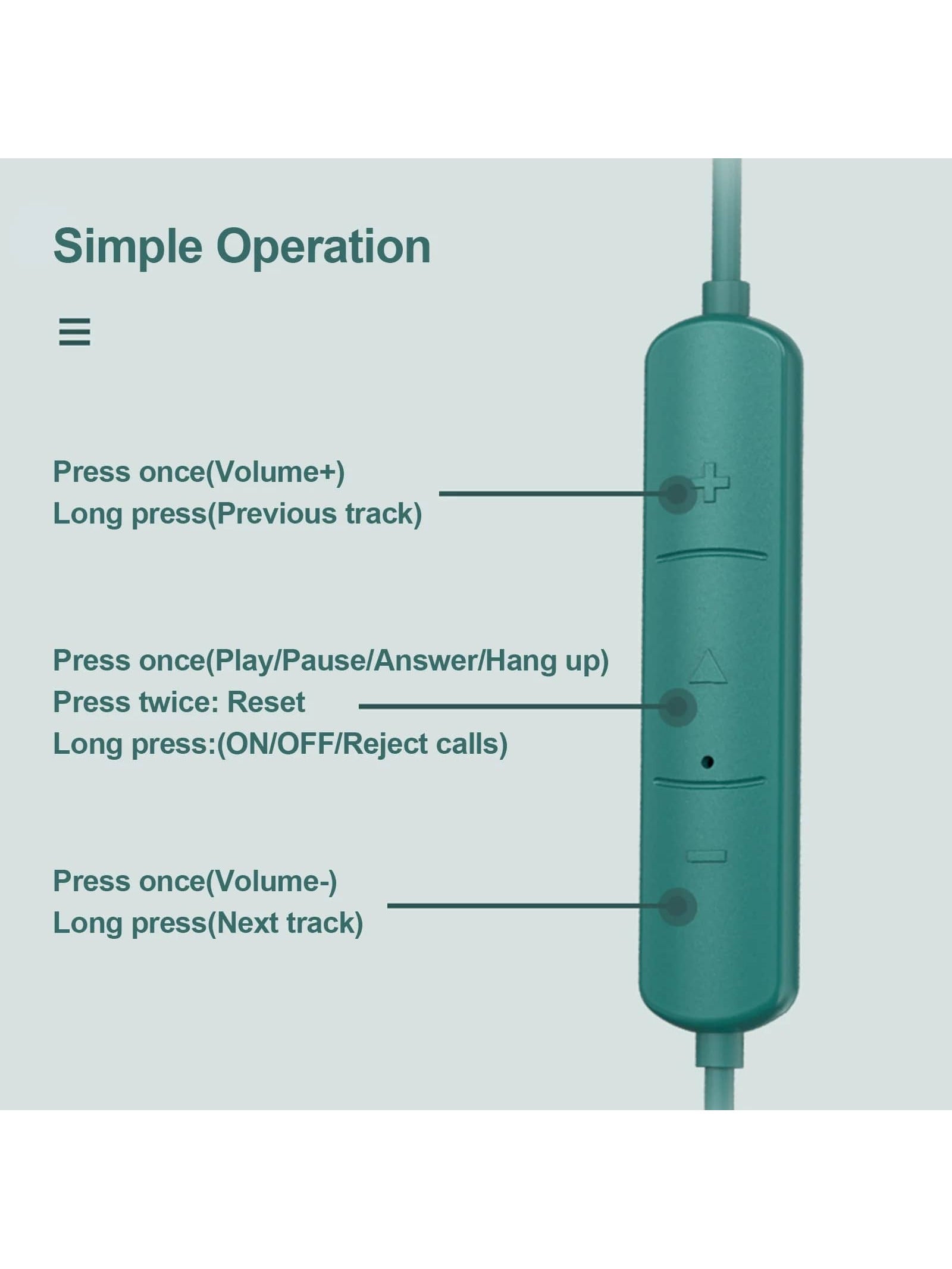 Simple Operation

Press once(Volume+)
Long press(Previous track)

Press once(Play/Pause/Answer/Hang up)
Press twice: Reset
Long press:(ON/OFF/Reject calls)

Press once(Volume-)
Long press(Next track)