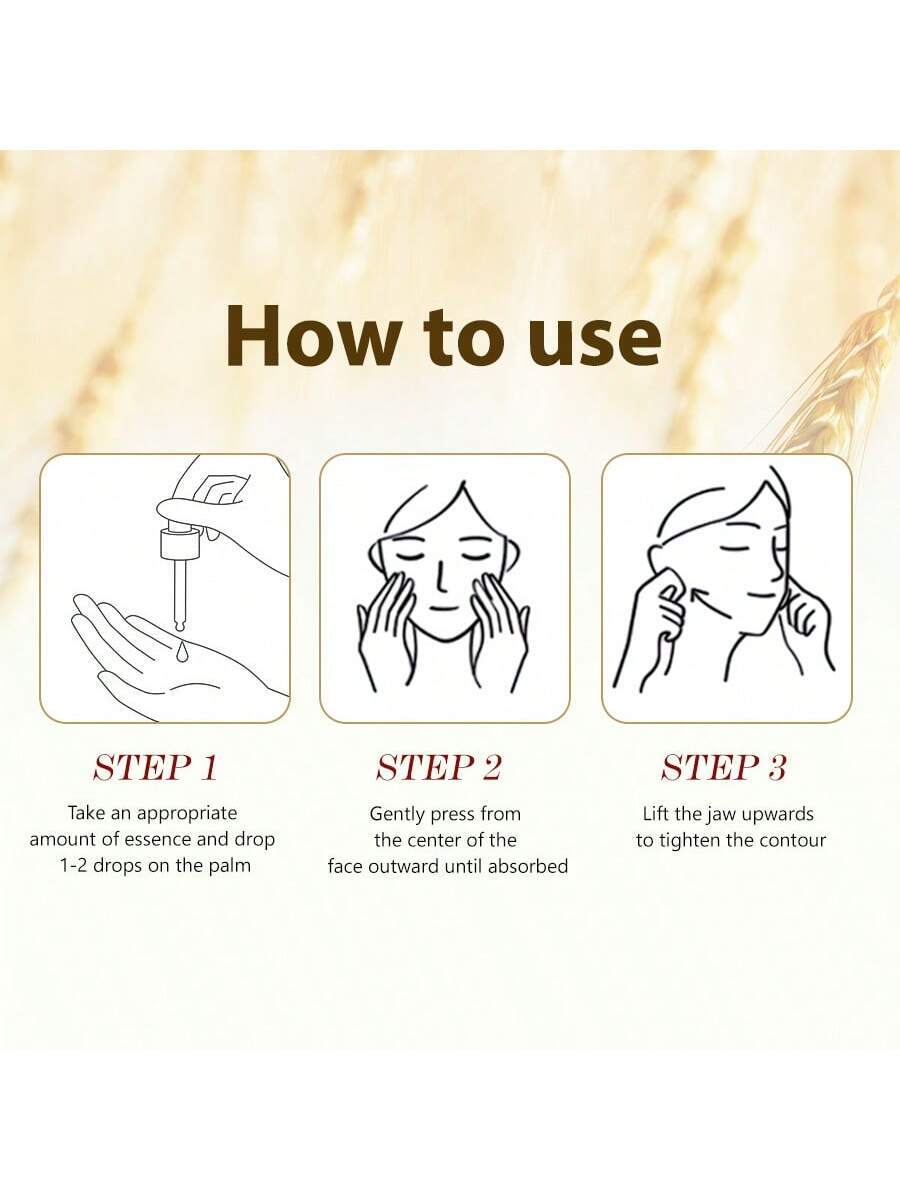 How to use

STEP 1
Take an appropriate amount of essence and drop 1-2 drops on the palm

STEP 2
Gently press from the center of the face outward until absorbed

STEP 3
Lift the jaw upwards to tighten the contour