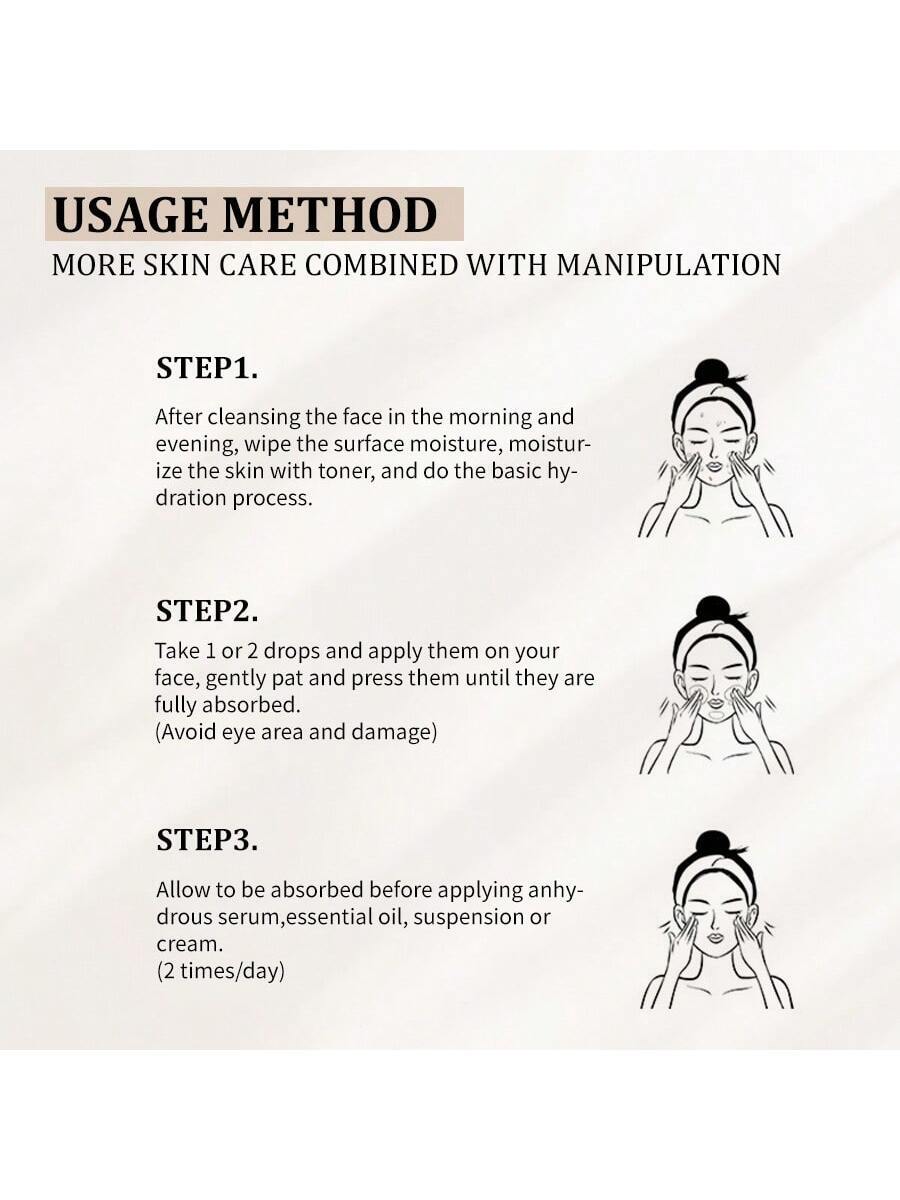 USAGE METHOD
MORE SKIN CARE COMBINED WITH MANIPULATION

STEP1.
After cleansing the face in the morning and evening, wipe the surface moisture, moisturize the skin with toner, and do the basic hydration process.

STEP2.
Take 1 or 2 drops and apply them on your face, gently pat and press them until they are fully absorbed.
(Avoid eye area and damage)

STEP3.
Allow to be absorbed before applying anhydrous serum,essential oil, suspension or cream.
(2 times/day)