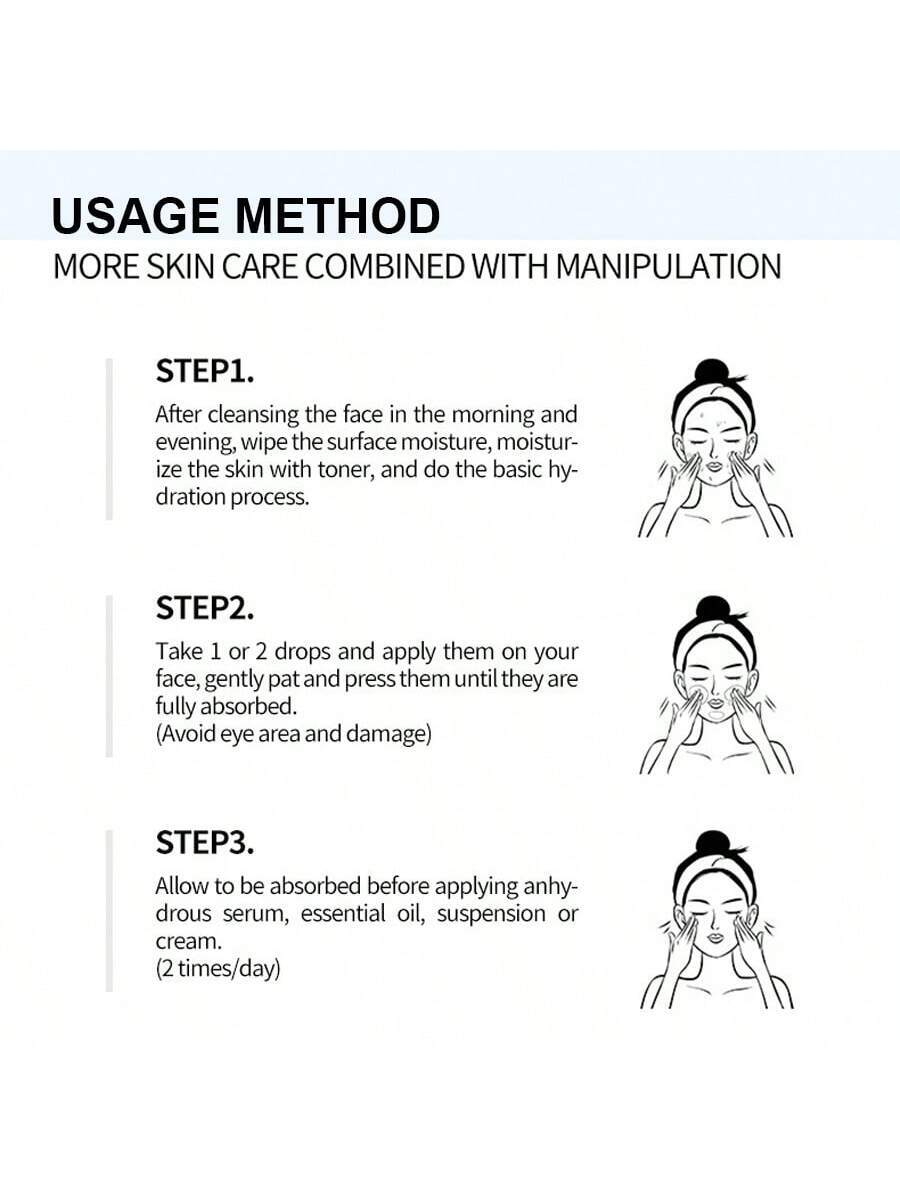 USAGE METHOD
MORE SKIN CARE COMBINED WITH MANIPULATION

STEP1.
After cleansing the face in the morning and evening, wipe the surface moisture, moisturize the skin with toner, and do the basic hydration process.

STEP2.
Take 1 or 2 drops and apply them on your face, gently pat and press them until they are fully absorbed.
(Avoid eye area and damage)

STEP3.
Allow to be absorbed before applying anhydrous serum, essential oil, suspension or cream.
(2 times/day)