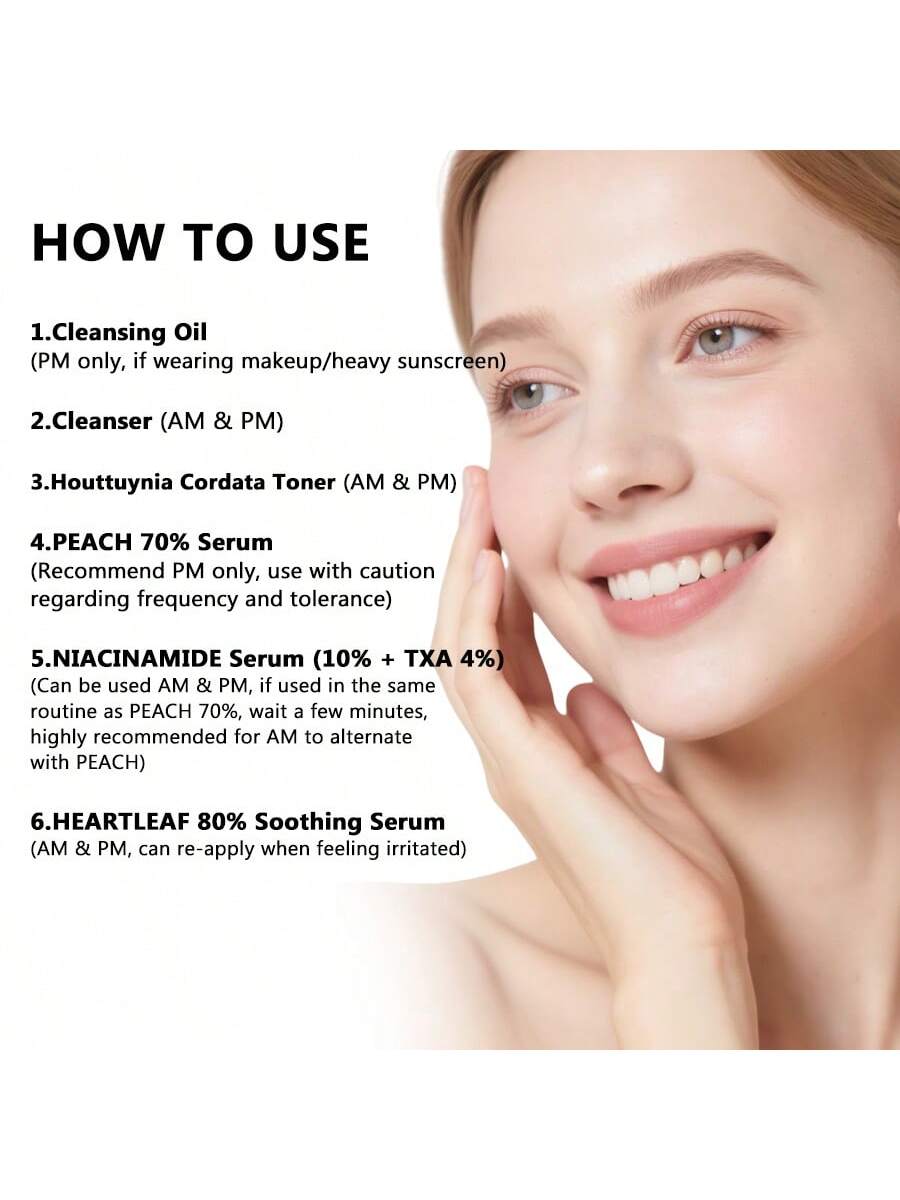 HOW TO USE

1.Cleansing Oil
(PM only, if wearing makeup/heavy sunscreen)

2.Cleanser (AM & PM)

3.Houttuynia Cordata Toner (AM & PM)

4.PEACH 70% Serum
(Recommend PM only, use with caution regarding frequency and tolerance)

5.NIACINAMIDE Serum (10% + TXA 4%)
(Can be used AM & PM, if used in the same routine as PEACH 70%, wait a few minutes, highly recommended for AM to alternate with PEACH)

6.HEARTLEAF 80% Soothing Serum
(AM & PM, can re-apply when feeling irritated)