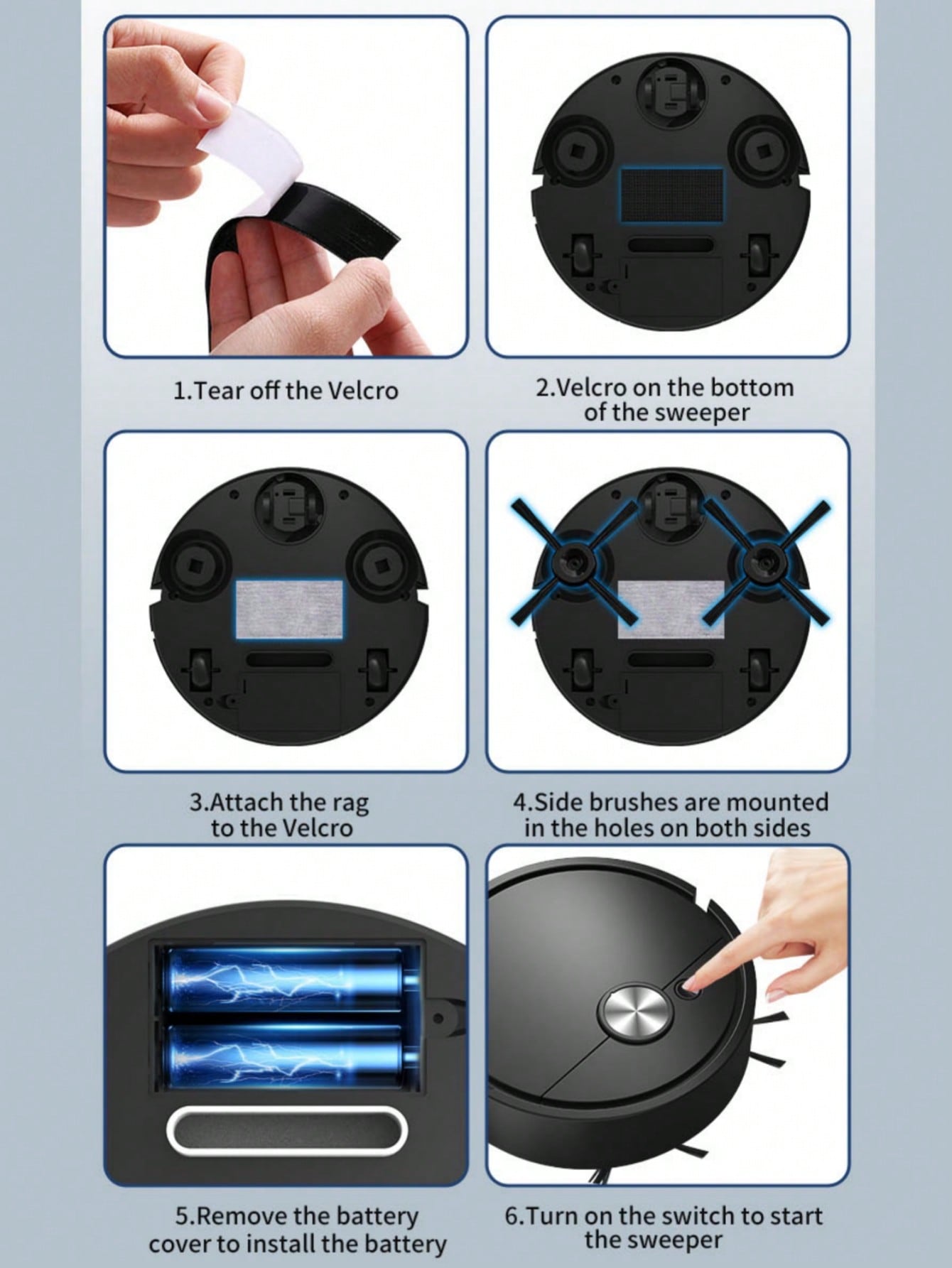 1.Tear off the Velcro

2.Velcro on the bottom of the sweeper

3.Attach the rag to the Velcro

4.Side brushes are mounted in the holes on both sides

5.Remove the battery cover to install the battery

6.Turn on the switch to start the sweeper