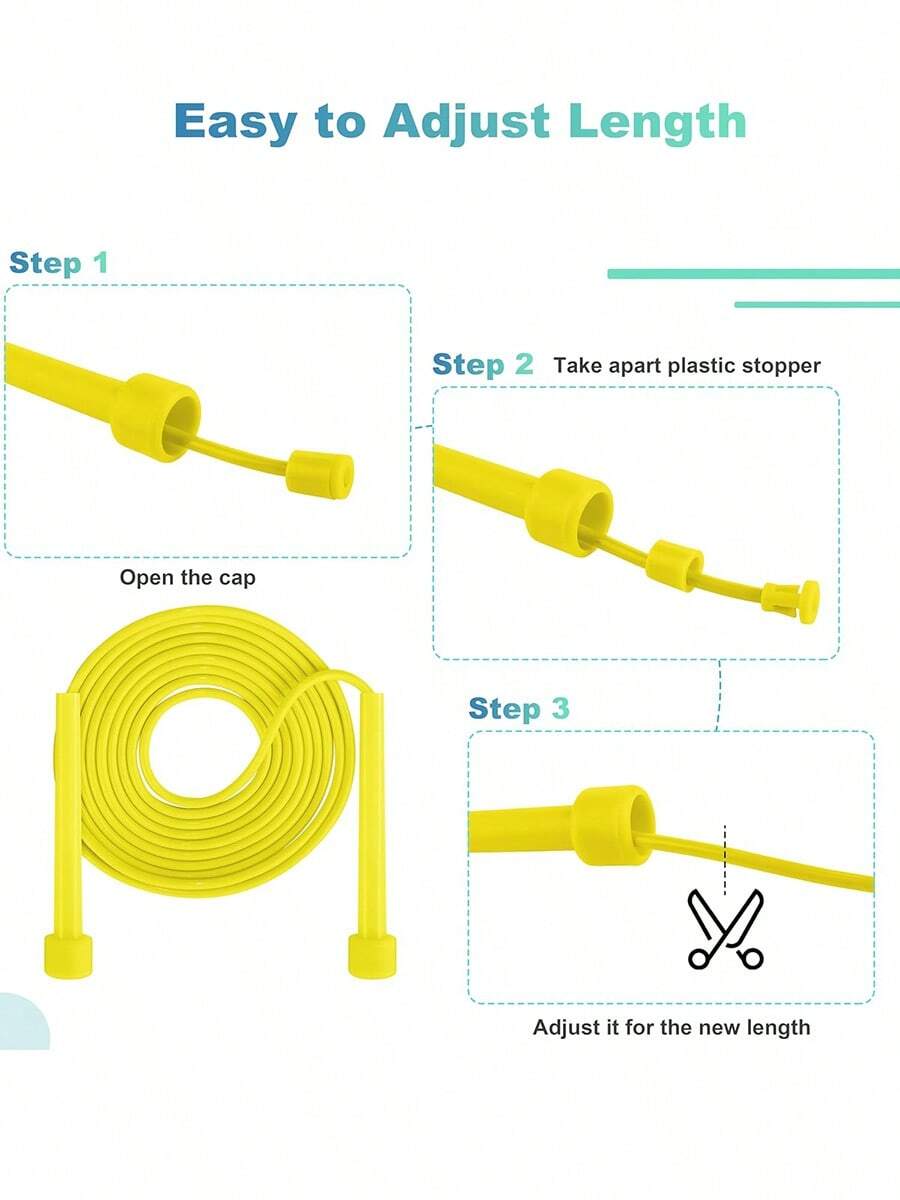 Easy to Adjust Length

Step 1

Open the cap

Step 2 Take apart plastic stopper

Step 3

Adjust it for the new length