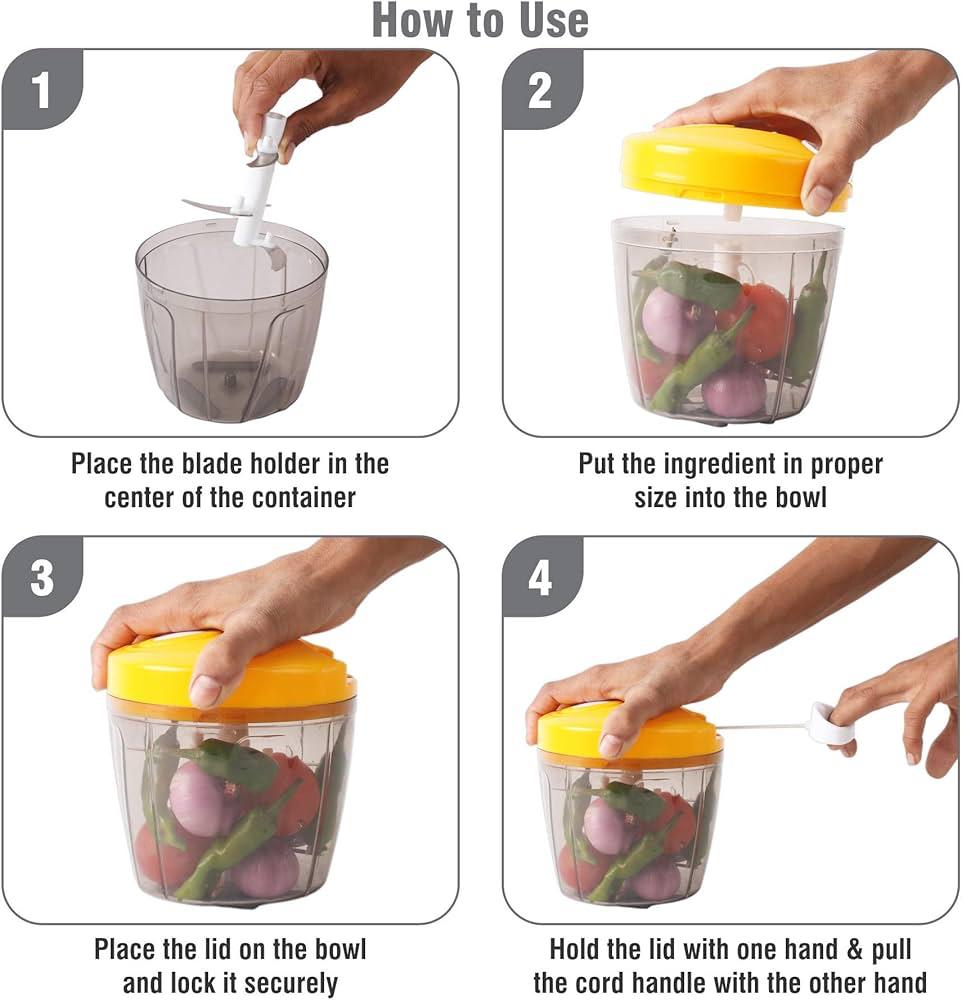 How to Use

1

Place the blade holder in the center of the container

2

Put the ingredient in proper size into the bowl

3

Place the lid on the bowl and lock it securely

4

Hold the lid with one hand & pull the cord handle with the other hand